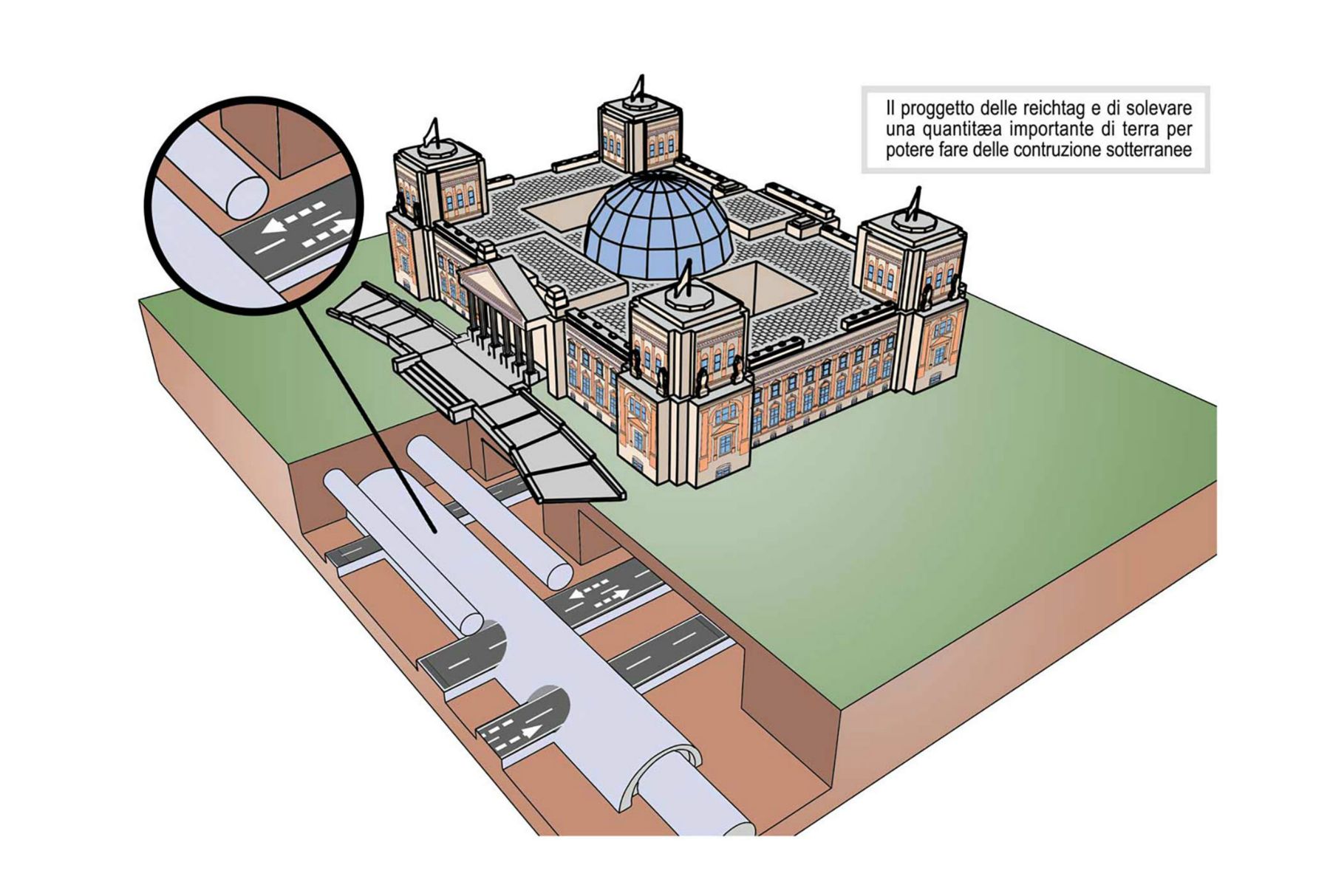 Il proggetto delle reichtag e di solevare una quantitæa importante di terra per potere fare delle contruzione sotterranee