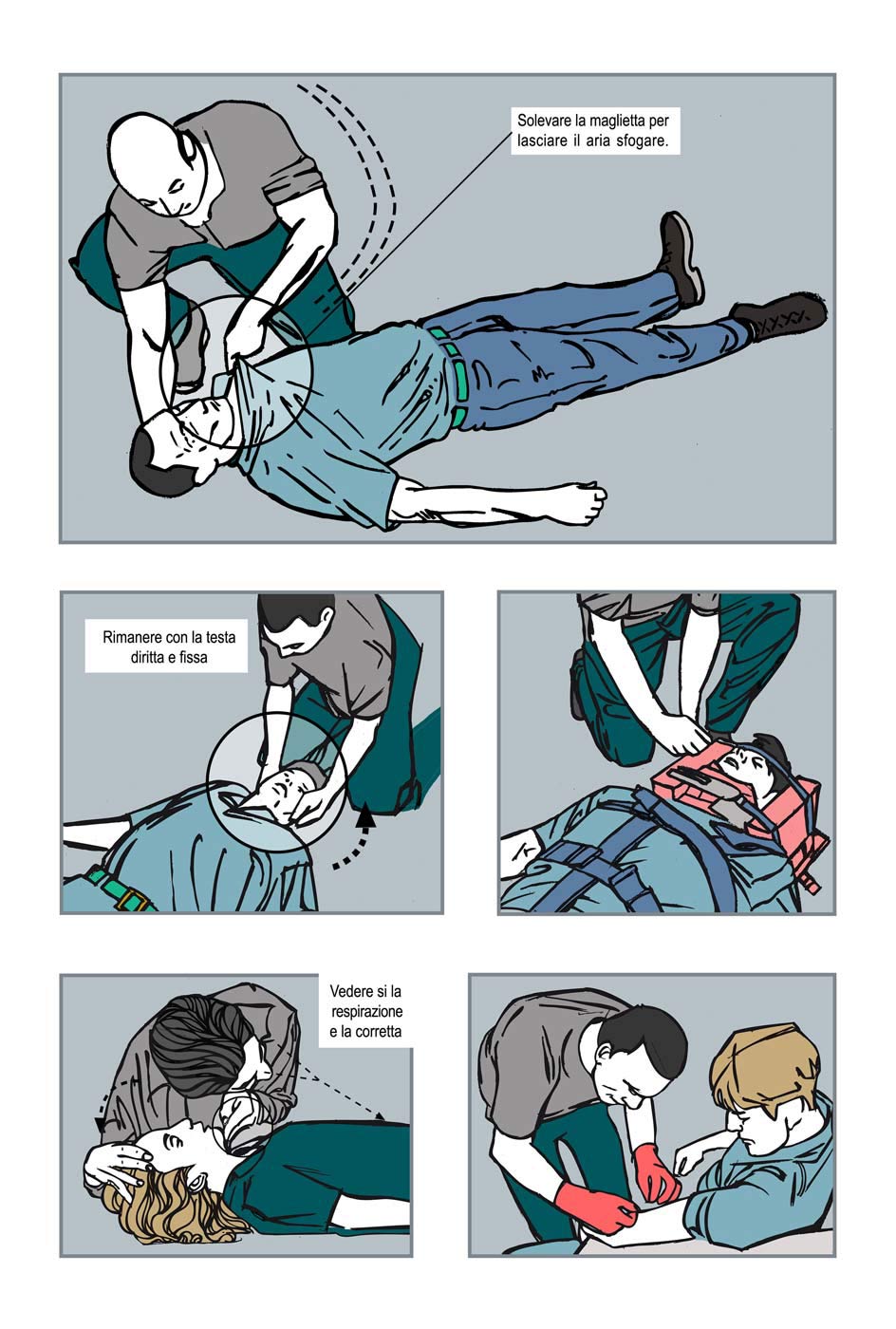 Solevare la maglietta per lasciare il aria sfogare.

Rimanere con la testa diritta e fissa

Vedere si la respirazione e la corretta